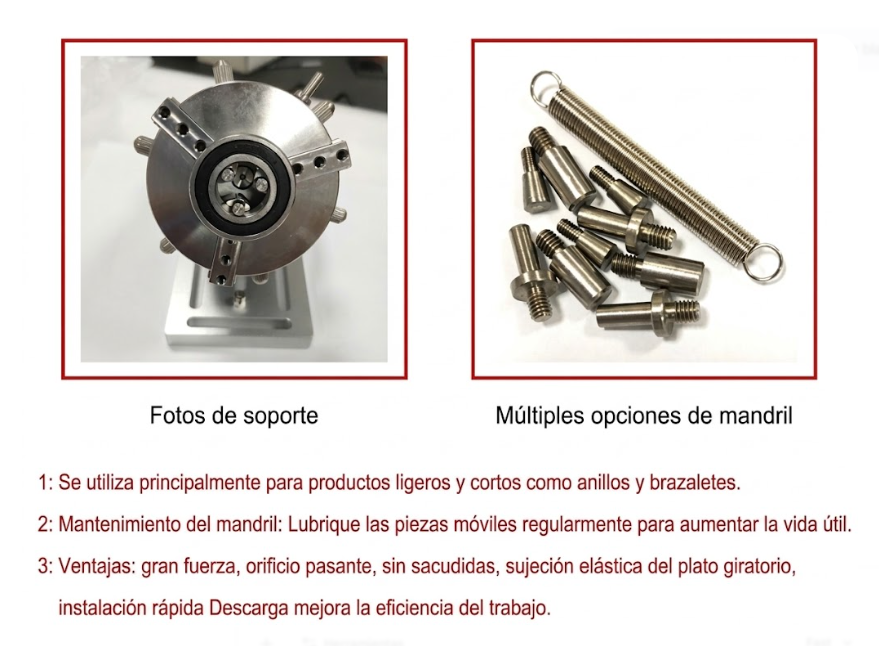 Fotos de soporte

Múltiples opciones de mandril

1: Se utiliza principalmente para productos ligeros y cortos como anillos y brazaletes.

2: Mantenimiento del mandril: Lubrique las piezas móviles regularmente para aumentar la vida útil.

3: Ventajas: gran fuerza, orificio pasante, sin sacudidas, sujeción elástica del plato giratorio, instalación rápida Descarga mejora la eficiencia del trabajo.