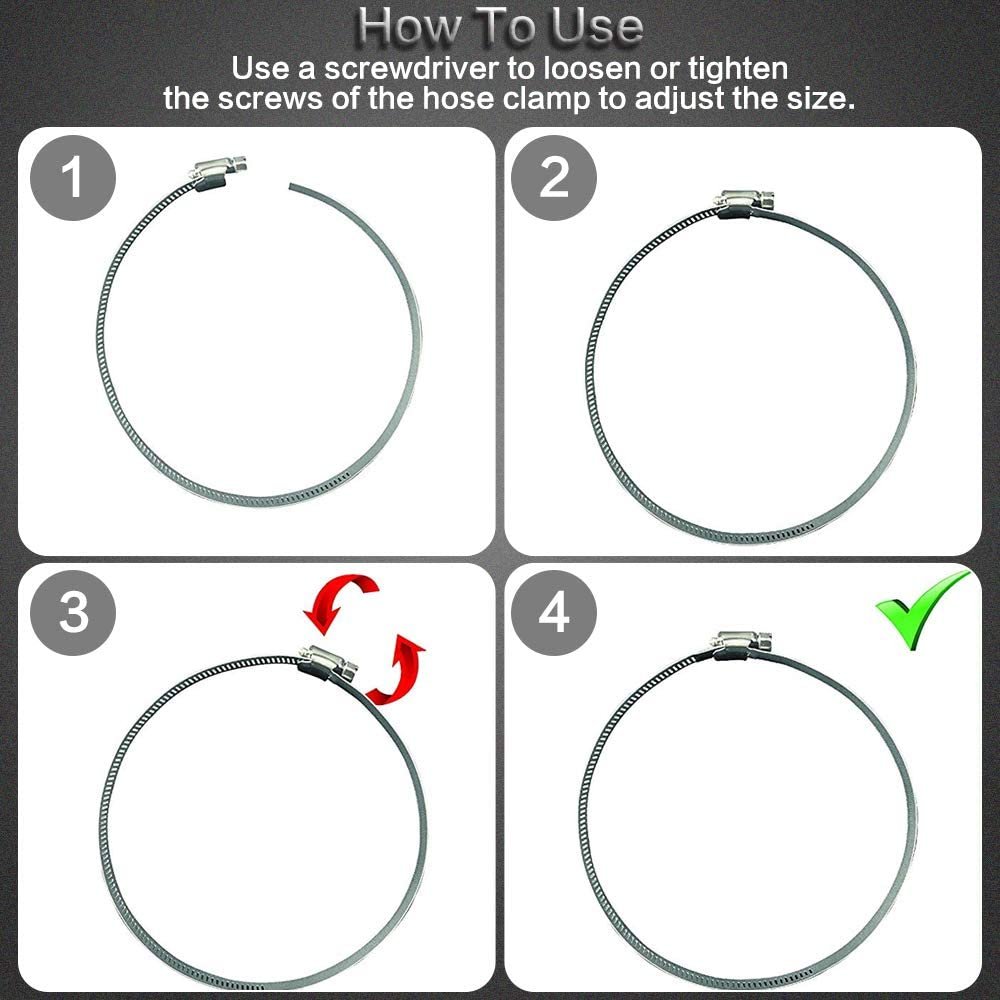 How To Use
Use a screwdriver to loosen or tighten the screws of the hose clamp to adjust the size.

1

2

3

4